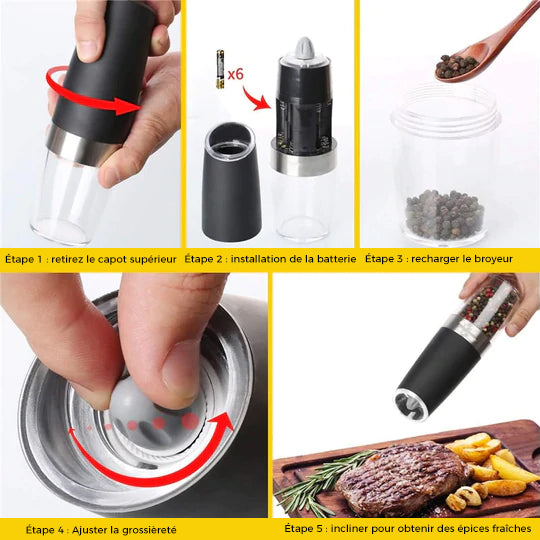 x6

Étape 1 : retirez le capot supérieur

Étape 2 : installation de la batterie

Étape 3 : recharger le broyeur

Étape 4 : Ajuster la grossièreté

Étape 5 : incliner pour obtenir des épices fraîches