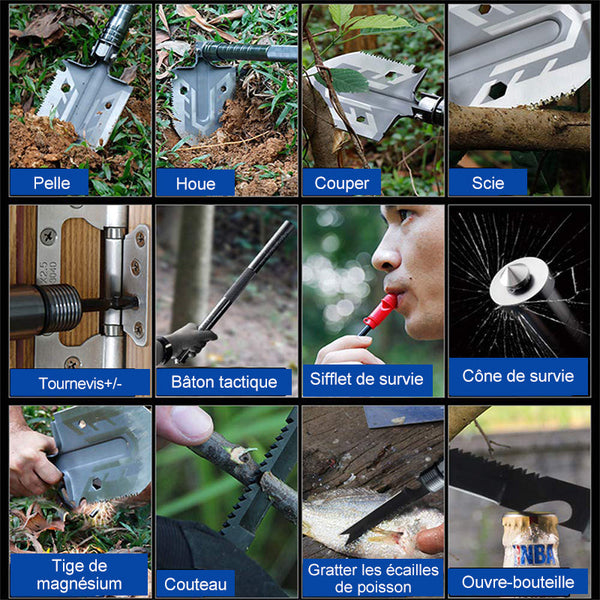 Pelle

Houe

Couper

Scie

X2.5
3040

Tournevis+/-

Bâton tactique

Sifflet de survie

Cône de survie

Tige de magnésium

Couteau

Gratter les écailles de poisson

NBA

Ouvre-bouteille