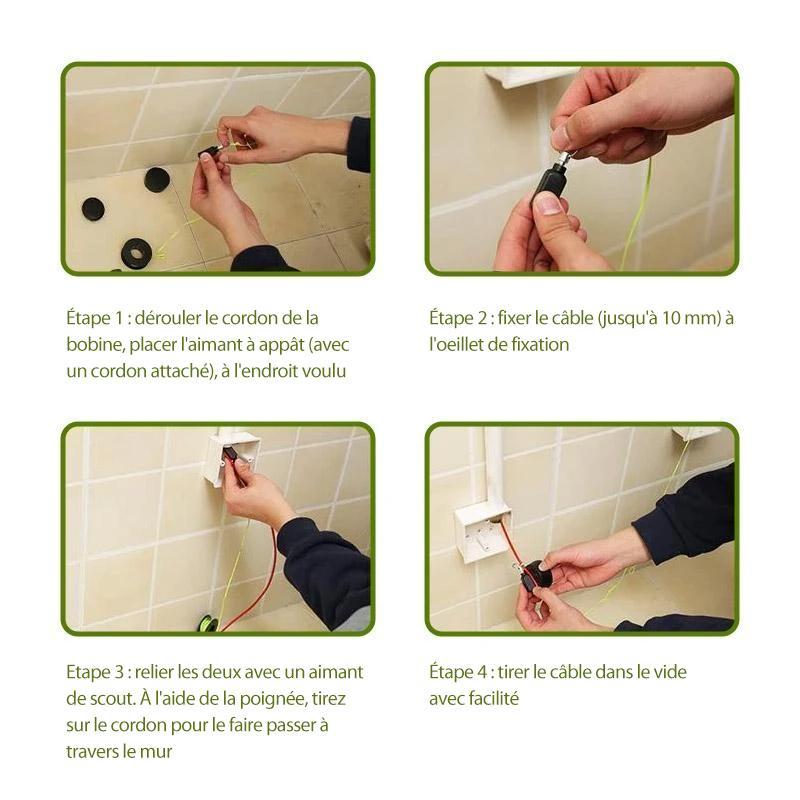 Étape 1 : dérouler le cordon de la bobine, placer l'aimant à appât (avec un cordon attaché), à l'endroit voulu

Étape 2 : fixer le câble (jusqu'à 10 mm) à l'oeillet de fixation

Etape 3 : relier les deux avec un aimant de scout. À l'aide de la poignée, tirez sur le cordon pour le faire passer à travers le mur

Étape 4 : tirer le câble dans le vide avec facilité