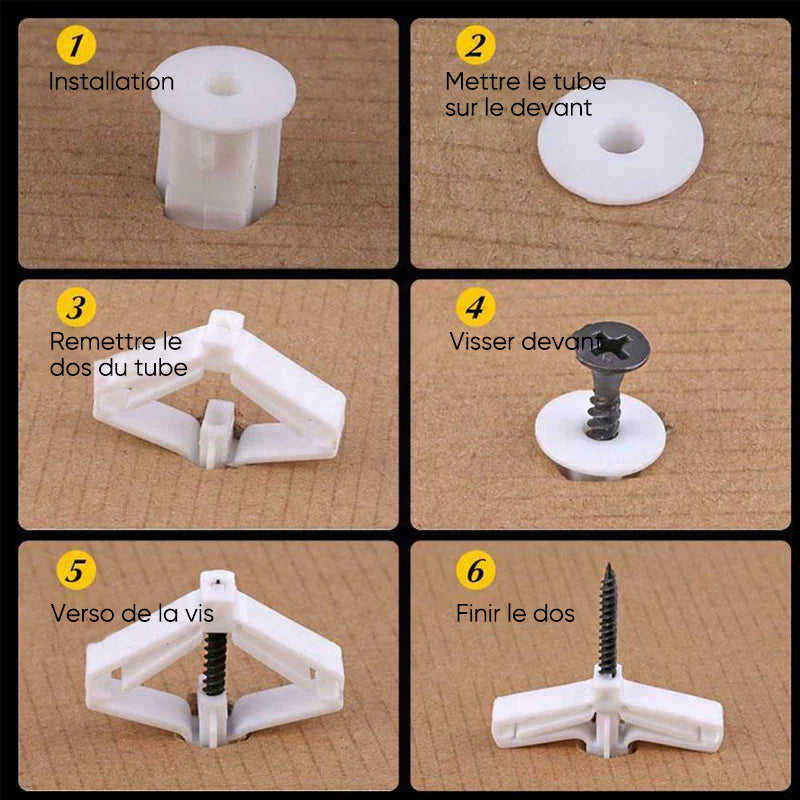 1
Installation

2
Mettre le tube sur le devant

3
Remettre le dos du tube

4
Visser devant

5
Verso de la vis

6
Finir le dos