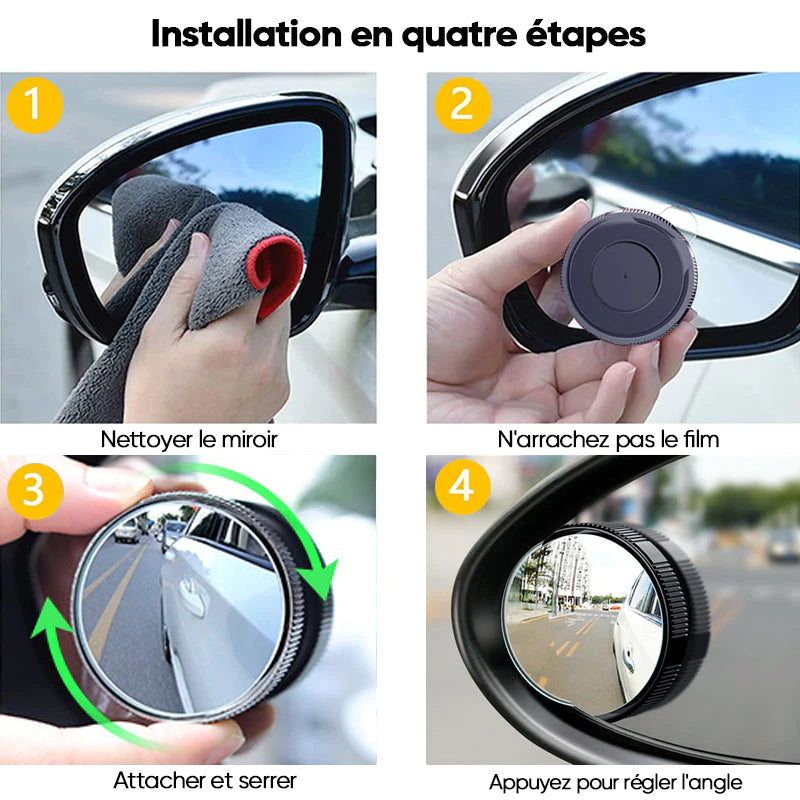 Installation en quatre étapes

1

Nettoyer le miroir

2

N'arrachez pas le film

3

Attacher et serrer

4

Appuyez pour régler l'angle