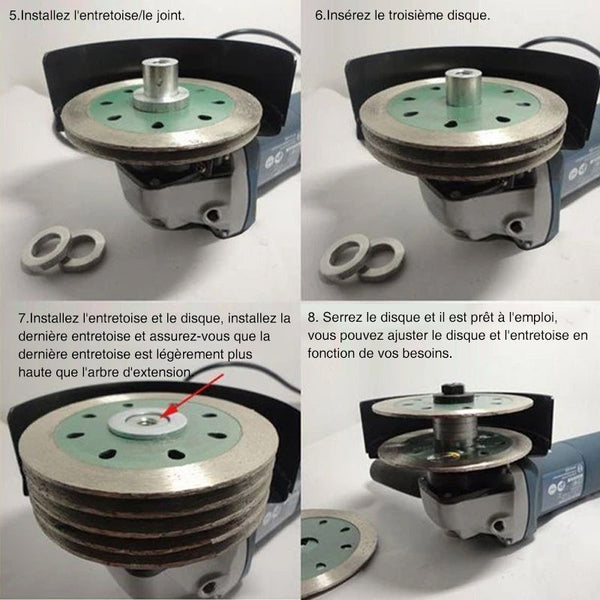 5.Installez l'entretoise/le joint.

6.Insérez le troisième disque.

7.Installez l'entretoise et le disque, installez la dernière entretoise et assurez-vous que la dernière entretoise est légèrement plus haute que l'arbre d'extension.

8. Serrez le disque et il est prêt à l'emploi, vous pouvez ajuster le disque et l'entretoise en fonction de vos besoins.