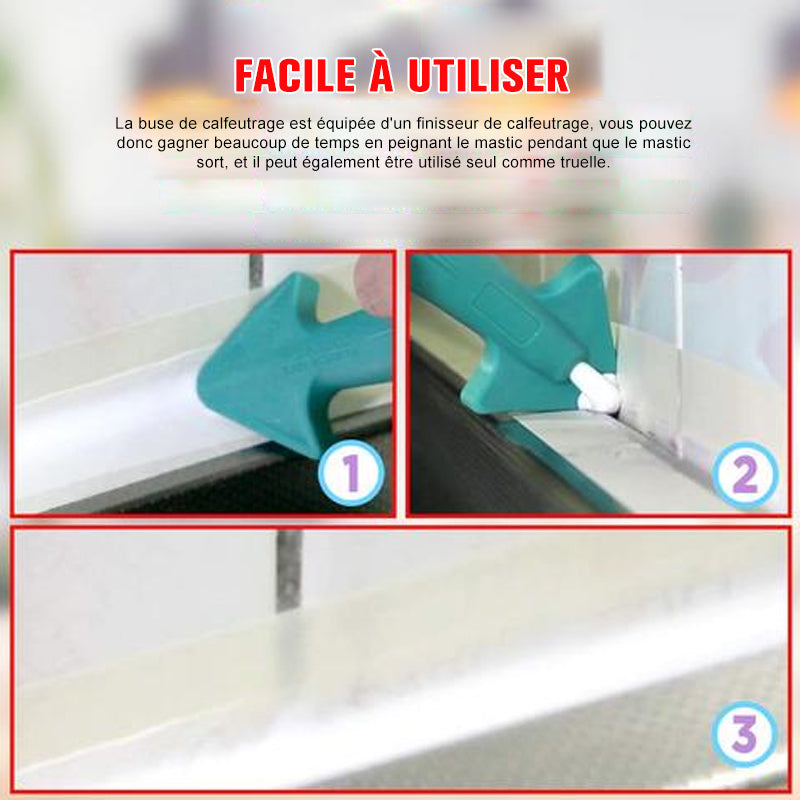 FACILE À UTILISER

La buse de calfeutrage est équipée d'un finisseur de calfeutrage, vous pouvez donc gagner beaucoup de temps en peignant le mastic pendant que le mastic sort, et il peut également être utilisé seul comme truelle.

1

2

3