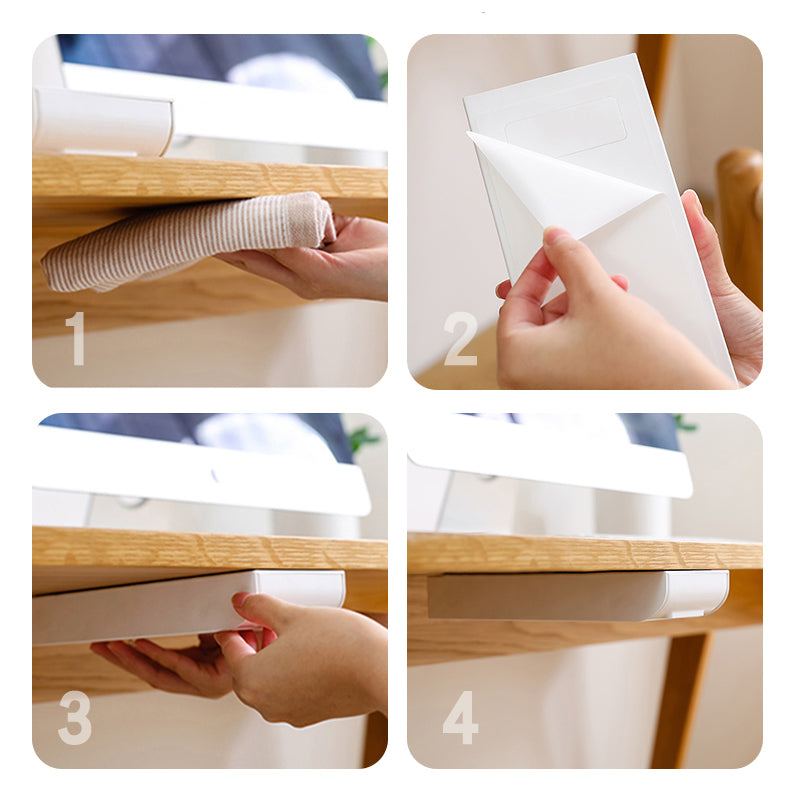 1

2

3

4