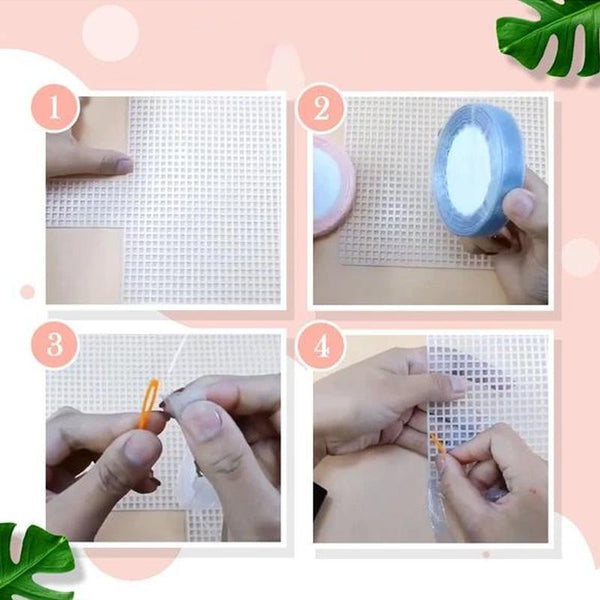 1

2

3

4