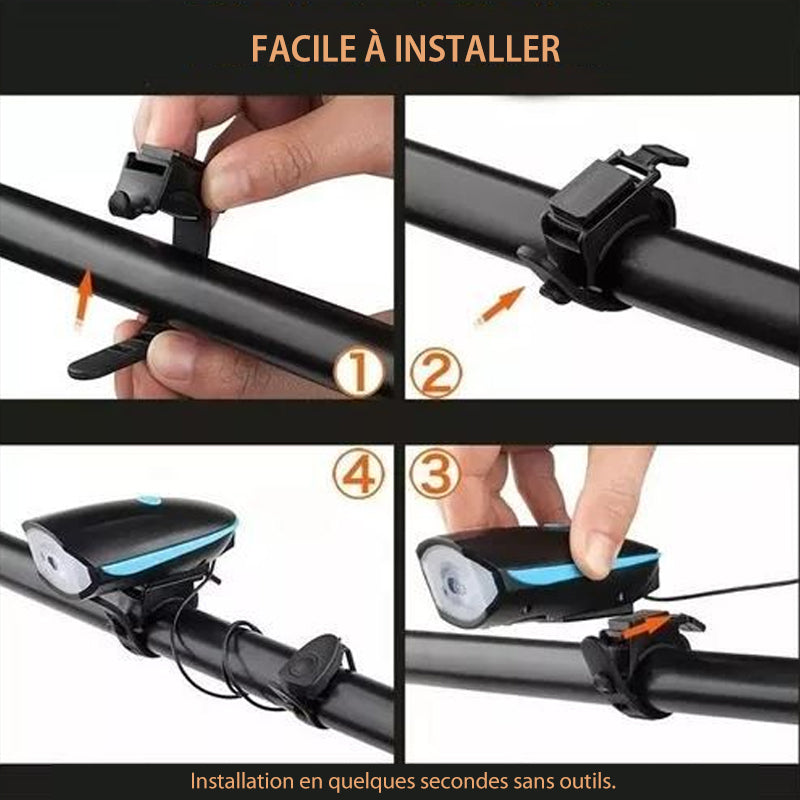 FACILE À INSTALLER

①

②

④

③

Installation en quelques secondes sans outils.