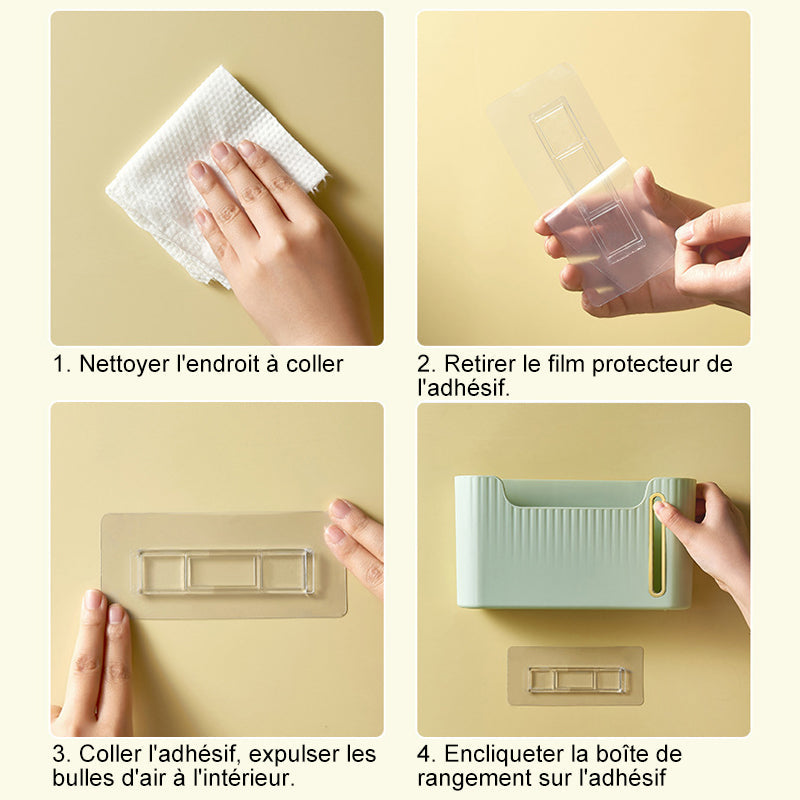 1. Nettoyer l'endroit à coller

2. Retirer le film protecteur de l'adhésif.

3. Coller l'adhésif, expulser les bulles d'air à l'intérieur.

4. Encliqueter la boîte de rangement sur l'adhésif