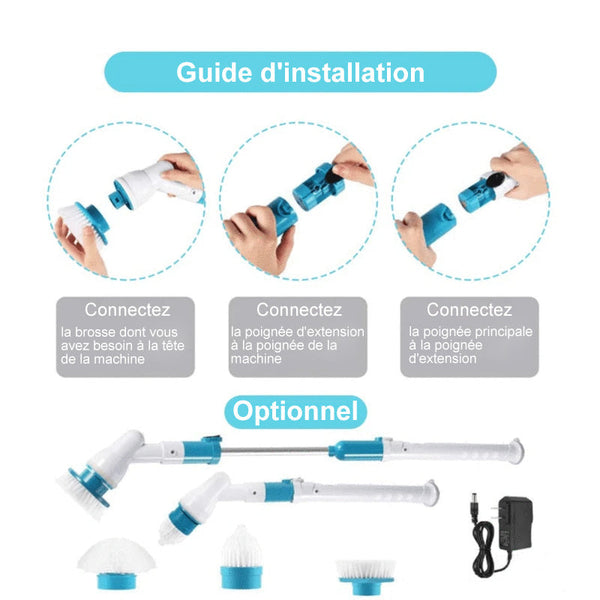 Guide d'installation

Connectez
la brosse dont vous avez besoin à la tête de la machine

Connectez
la poignée d'extension à la poignée de la machine

Connectez
la poignée principale à la poignée d'extension

Optionnel