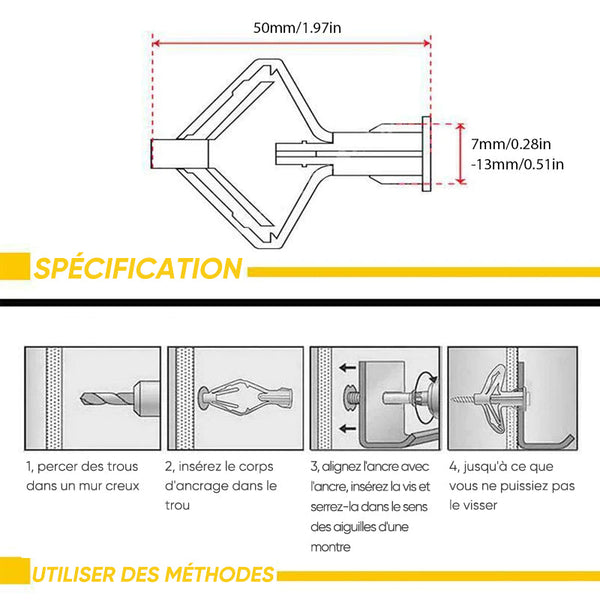 50mm/1.97in

7mm/0.28in
-13mm/0.51in

SPÉCIFICATION

1, percer des trous dans un mur creux

2, insérez le corps d'ancrage dans le trou

3, alignez l'ancre avec l'ancre, insérez la vis et serrez-la dans le sens des aiguilles d'une montre

4, jusqu'à ce que vous ne puissiez pas le visser

UTILISER DES MÉTHODES