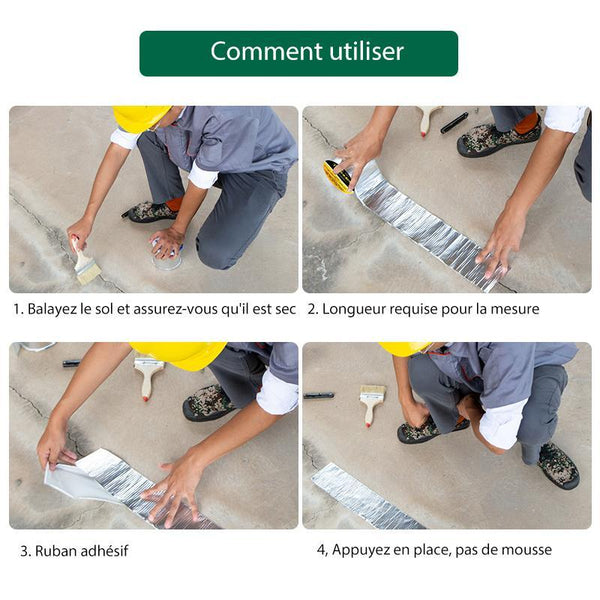 Comment utiliser

1. Balayez le sol et assurez-vous qu'il est sec

2. Longueur requise pour la mesure

3. Ruban adhésif

4, Appuyez en place, pas de mousse