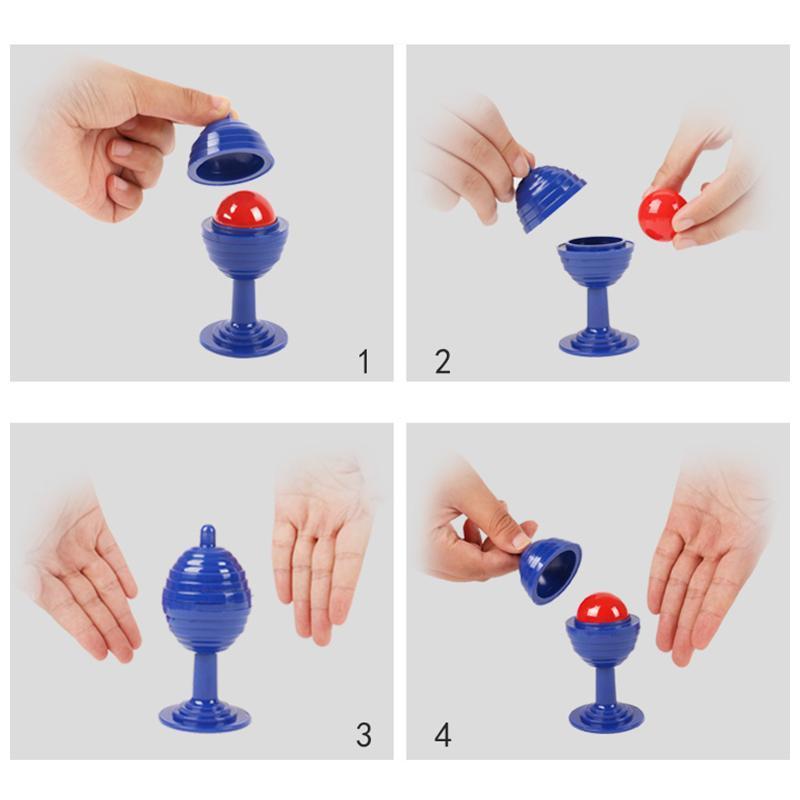 1

2

3

4