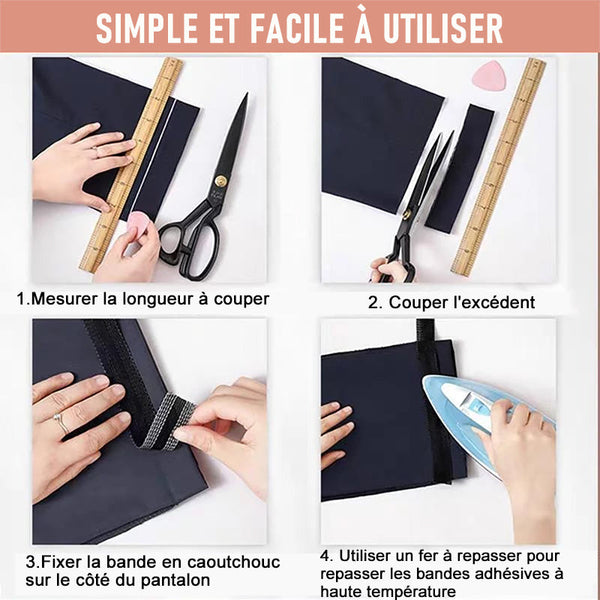 SIMPLE ET FACILE À UTILISER

1.Mesurer la longueur à couper

2. Couper l'excédent

3.Fixer la bande en caoutchouc sur le côté du pantalon

4. Utiliser un fer à repasser pour repasser les bandes adhésives à haute température