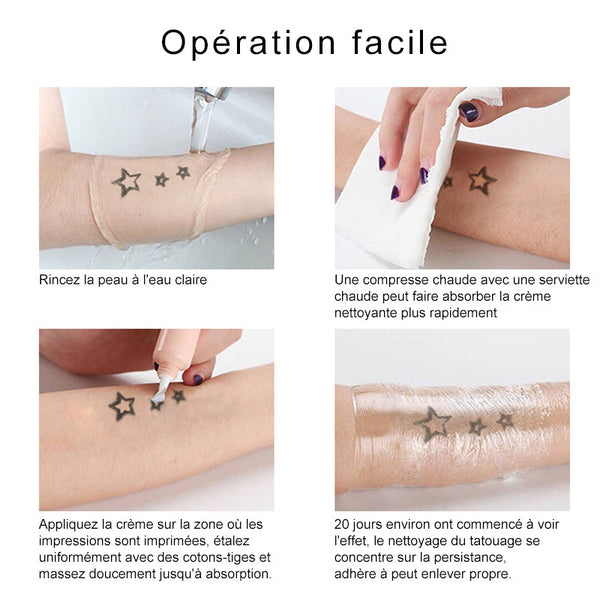 Opération facile

Rincez la peau à l'eau claire

Une compresse chaude avec une serviette chaude peut faire absorber la crème nettoyante plus rapidement

Appliquez la crème sur la zone où les impressions sont imprimées, étalez uniformément avec des cotons-tiges et massez doucement jusqu'à absorption.

20 jours environ ont commencé à voir l'effet, le nettoyage du tatouage se concentre sur la persistance, adhère à peut enlever propre.