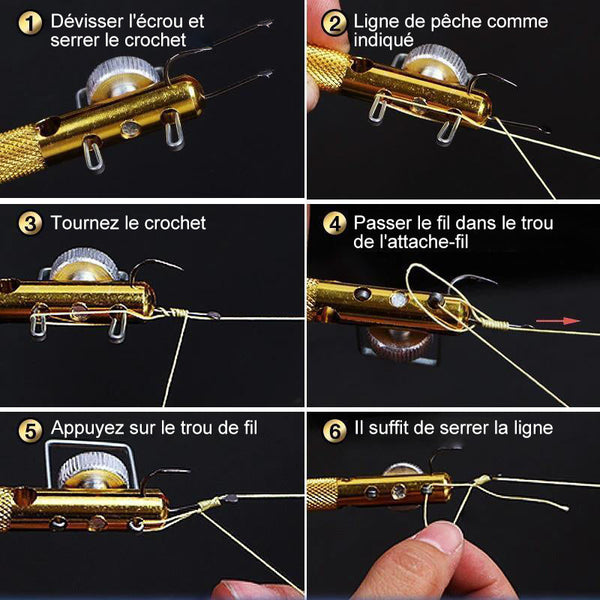 1 Dévisser l'écrou et serrer le crochet

2 Ligne de pêche comme indiqué

3 Tournez le crochet

4 Passer le fil dans le trou de l'attache-fil

5 Appuyez sur le trou de fil

6 Il suffit de serrer la ligne