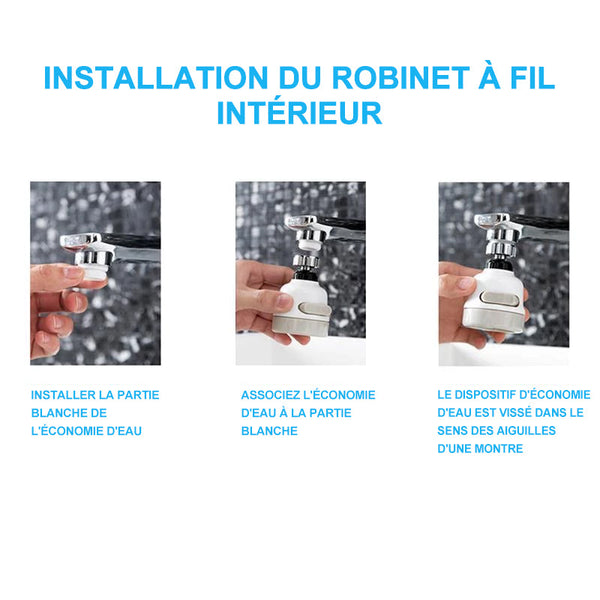 INSTALLATION DU ROBINET À FIL INTÉRIEUR

INSTALLER LA PARTIE BLANCHE DE L'ÉCONOMIE D'EAU

ASSOCIEZ L'ÉCONOMIE D'EAU À LA PARTIE BLANCHE

LE DISPOSITIF D'ÉCONOMIE D'EAU EST VISSÉ DANS LE SENS DES AIGUILLES D'UNE MONTRE