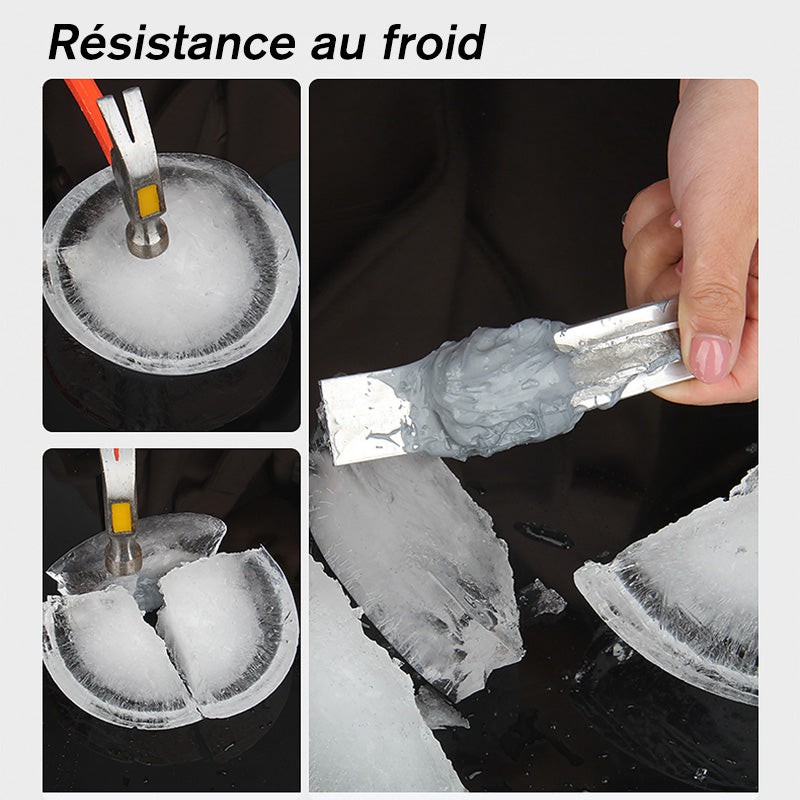 Résistance au froid