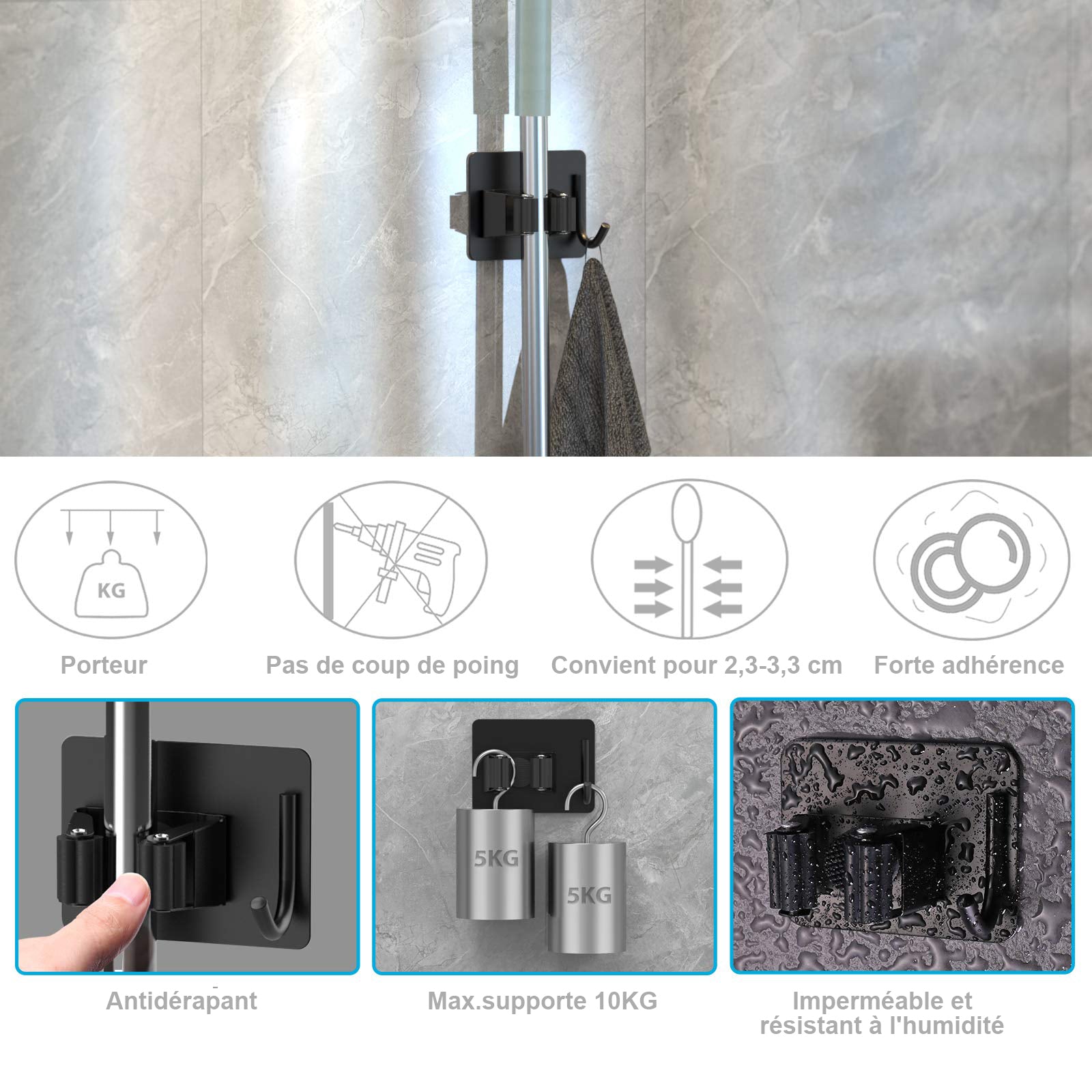 KG

Porteur

Pas de coup de poing

Convient pour 2,3-3,3 cm

Forte adhérence

5KG

5KG

Antidérapant

Max.supporte 10KG

Imperméable et résistant à l'humidité