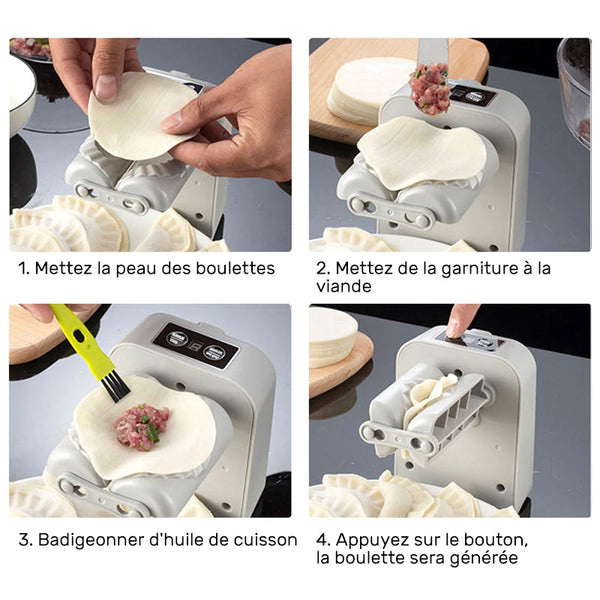 1. Mettez la peau des boulettes

2. Mettez de la garniture à la viande

3. Badigeonner d'huile de cuisson

4. Appuyez sur le bouton, la boulette sera générée