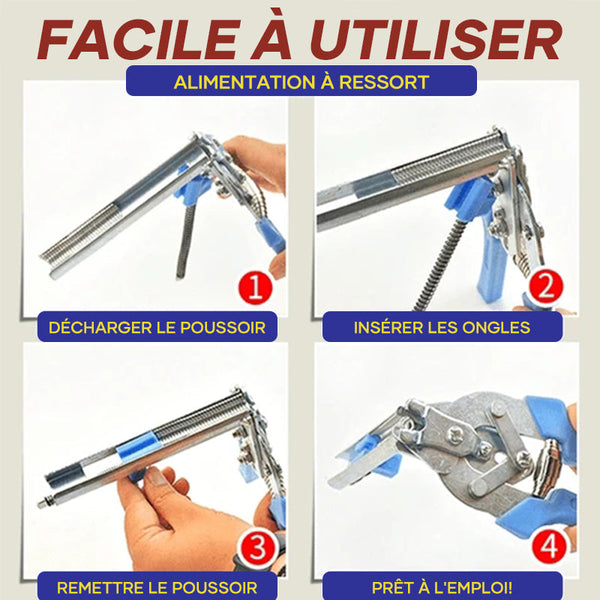 FACILE À UTILISER

ALIMENTATION À RESSORT

1

DÉCHARGER LE POUSSOIR

2

INSÉRER LES ONGLES

3

REMETTRE LE POUSSOIR

4

PRÊT À L'EMPLOI!