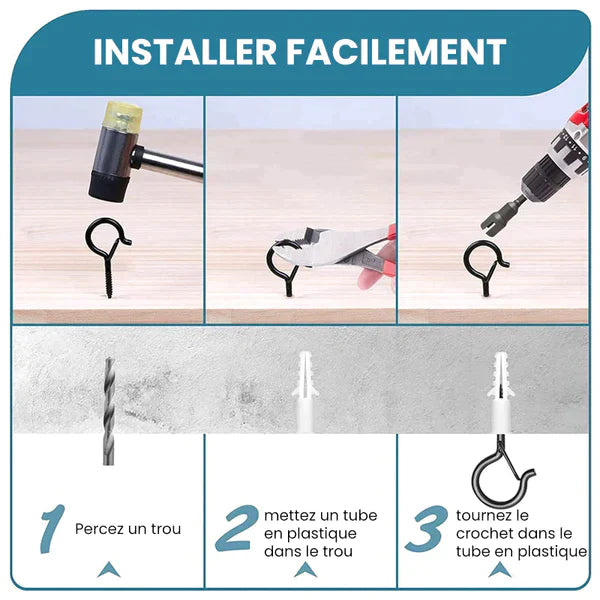 INSTALLER FACILEMENT

1 Percez un trou

2 mettez un tube en plastique dans le trou

3 tournez le crochet dans le tube en plastique