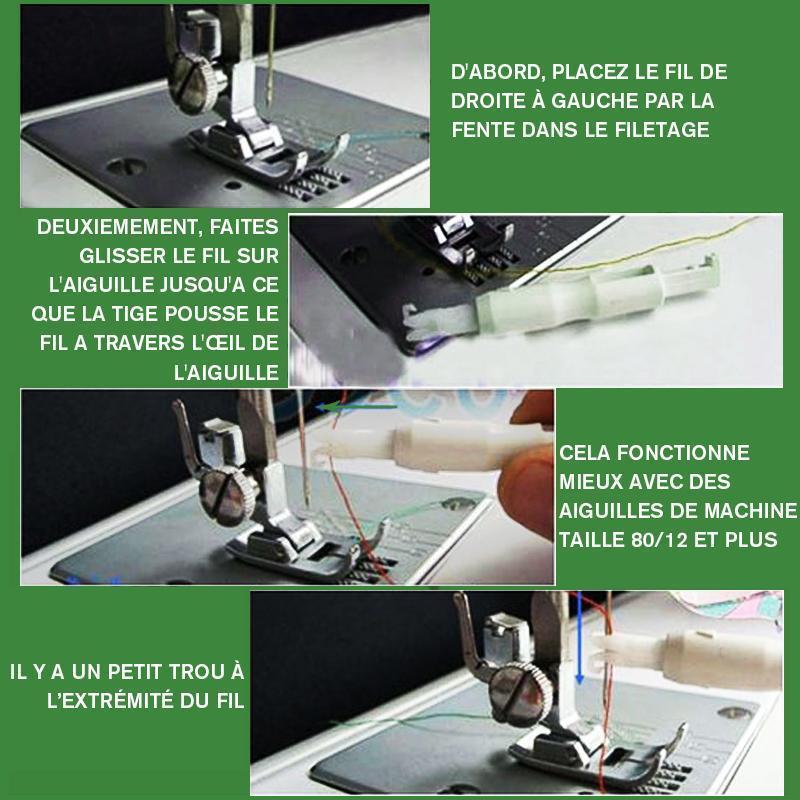 D'ABORD, PLACEZ LE FIL DE DROITE À GAUCHE PAR LA FENTE DANS LE FILETAGE

DEUXIEMEMENT, FAITES GLISSER LE FIL SUR L'AIGUILLE JUSQU'A CE QUE LA TIGE POUSSE LE FIL A TRAVERS L'ŒIL DE L'AIGUILLE

CELA FONCTIONNE MIEUX AVEC DES AIGUILLES DE MACHINE TAILLE 80/12 ET PLUS

IL Y A UN PETIT TROU À L'EXTRÉMITÉ DU FIL