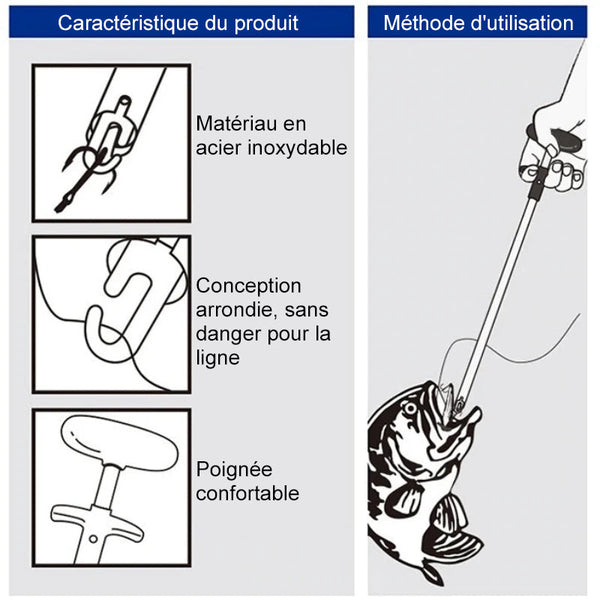 Caractéristique du produit

Matériau en acier inoxydable

Conception arrondie, sans danger pour la ligne

Poignée confortable

Méthode d'utilisation