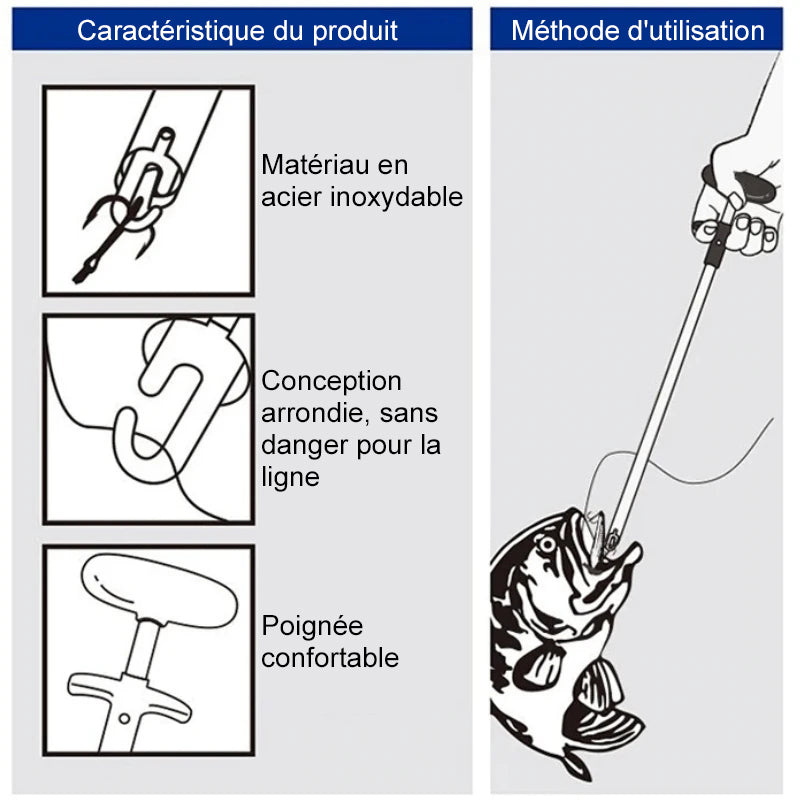 Caractéristique du produit

Matériau en acier inoxydable

Conception arrondie, sans danger pour la ligne

Poignée confortable

Méthode d'utilisation