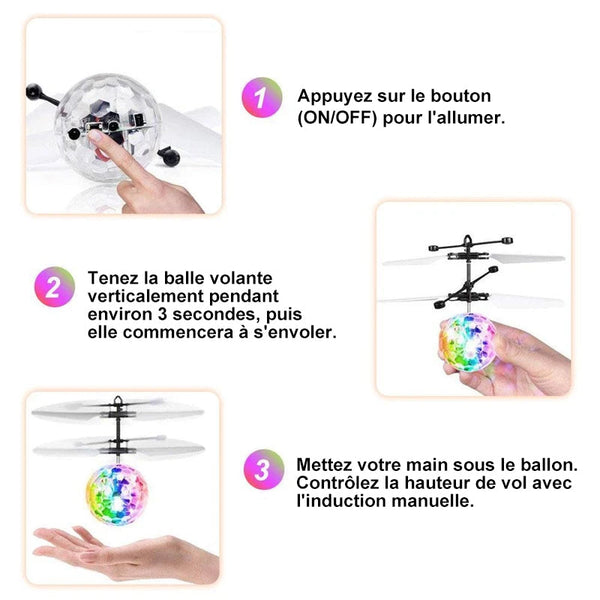 1

Appuyez sur le bouton (ON/OFF) pour l'allumer.

2

Tenez la balle volante verticalement pendant environ 3 secondes, puis elle commencera à s'envoler.

3

Mettez votre main sous le ballon. Contrôlez la hauteur de vol avec l'induction manuelle.