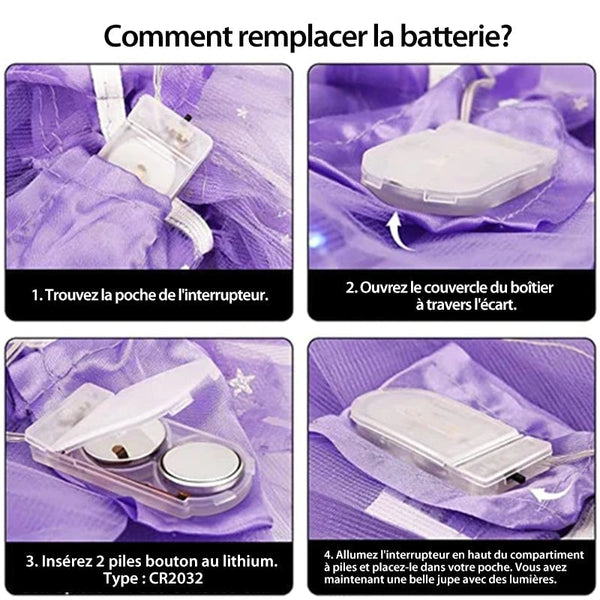 Comment remplacer la batterie?

1. Trouvez la poche de l'interrupteur.

2. Ouvrez le couvercle du boîtier à travers l'écart.

3. Insérez 2 piles bouton au lithium. Type : CR2032

4. Allumez l'interrupteur en haut du compartiment à piles et placez-le dans votre poche. Vous avez maintenant une belle jupe avec des lumières.