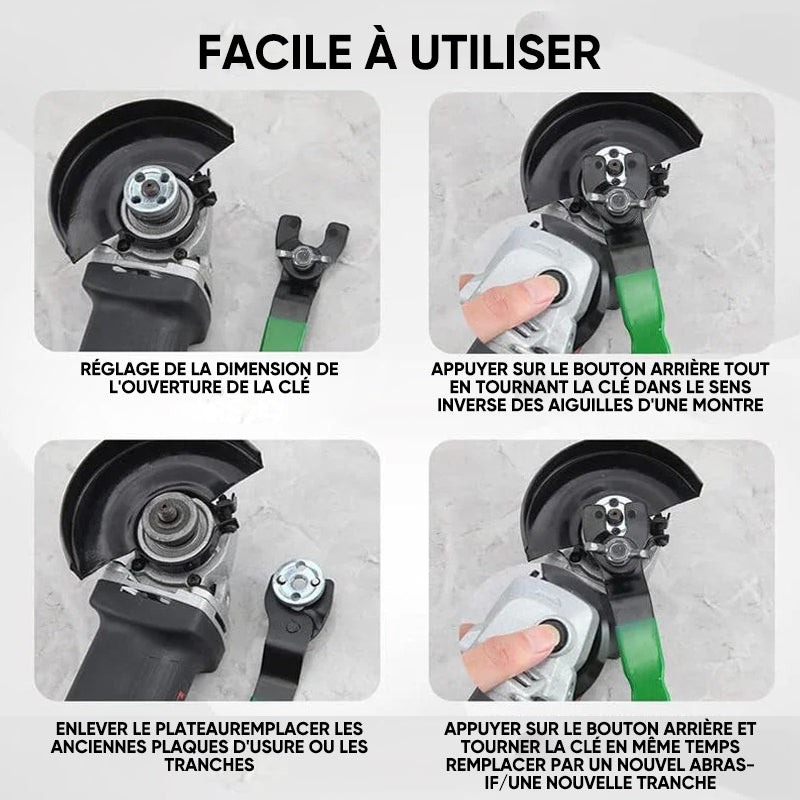 FACILE À UTILISER

RÉGLAGE DE LA DIMENSION DE L'OUVERTURE DE LA CLÉ

APPUYER SUR LE BOUTON ARRIÈRE TOUT EN TOURNANT LA CLÉ DANS LE SENS INVERSE DES AIGUILLES D'UNE MONTRE

ENLEVER LE PLATEAUREMPLACER LES ANCIENNES PLAQUES D'USURE OU LES TRANCHES

APPUYER SUR LE BOUTON ARRIÈRE ET TOURNER LA CLÉ EN MÊME TEMPS REMPLACER PAR UN NOUVEL ABRASIF/UNE NOUVELLE TRANCHE