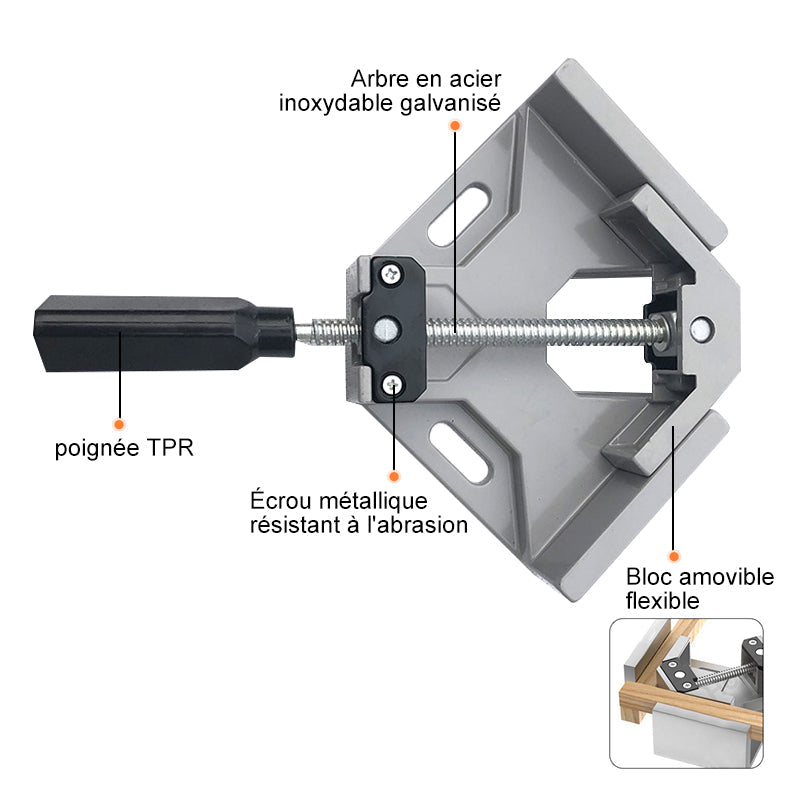 Arbre en acier inoxydable galvanisé

poignée TPR

Écrou métallique résistant à l'abrasion

Bloc amovible flexible