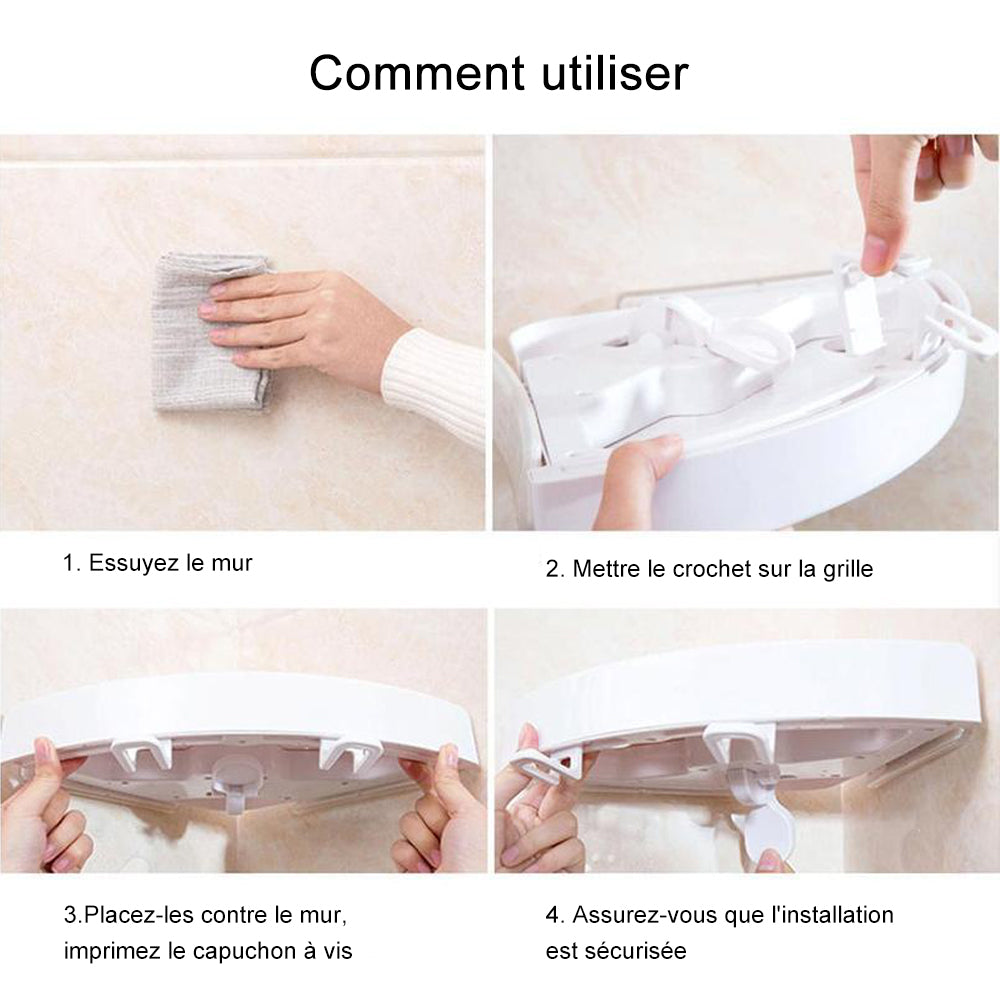 Comment utiliser

1. Essuyez le mur

2. Mettre le crochet sur la grille

3.Placez-les contre le mur, imprimez le capuchon à vis

4. Assurez-vous que l'installation est sécurisée