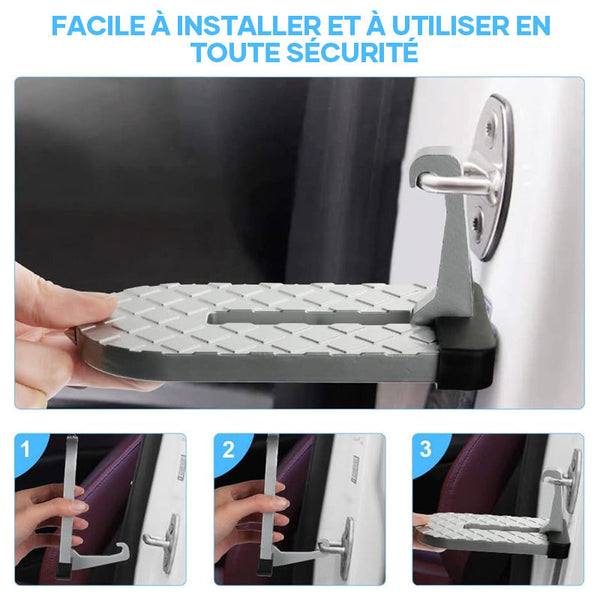 FACILE À INSTALLER ET À UTILISER EN TOUTE SÉCURITÉ

1

2

3