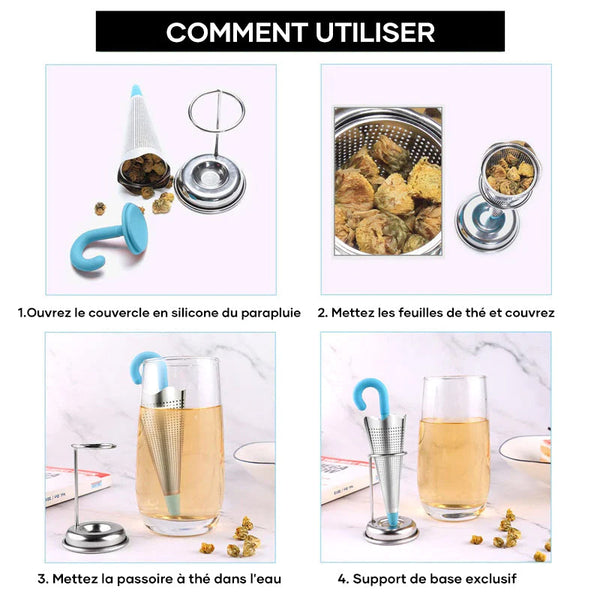 COMMENT UTILISER

1.Ouvrez le couvercle en silicone du parapluie

2. Mettez les feuilles de thé et couvrez

3. Mettez la passoire à thé dans l'eau

4. Support de base exclusif