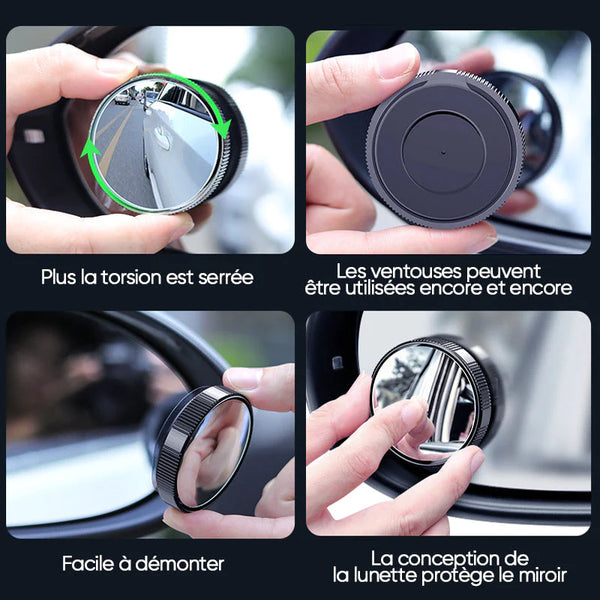 Plus la torsion est serrée

Les ventouses peuvent être utilisées encore et encore

Facile à démonter

La conception de la lunette protège le miroir