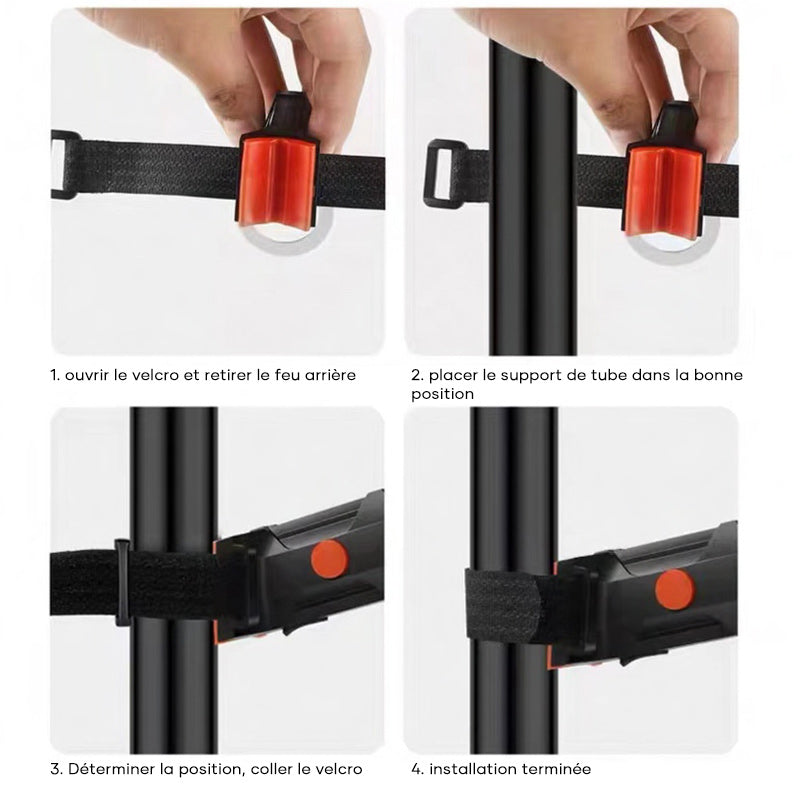 1. ouvrir le velcro et retirer le feu arrière

2. placer le support de tube dans la bonne position

3. Déterminer la position, coller le velcro

4. installation terminée