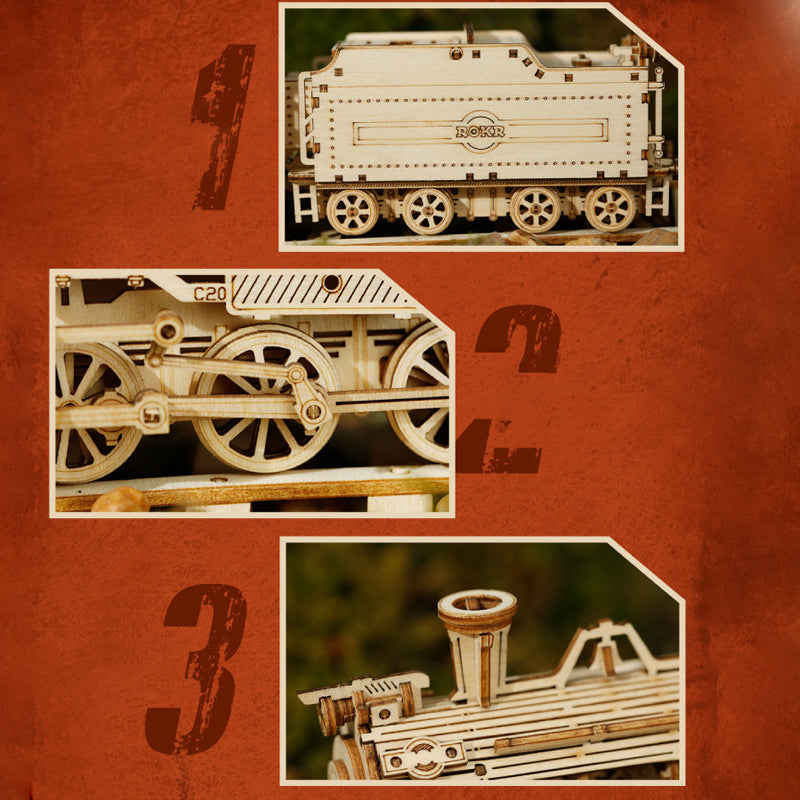 1

ROKR

C20

2

3