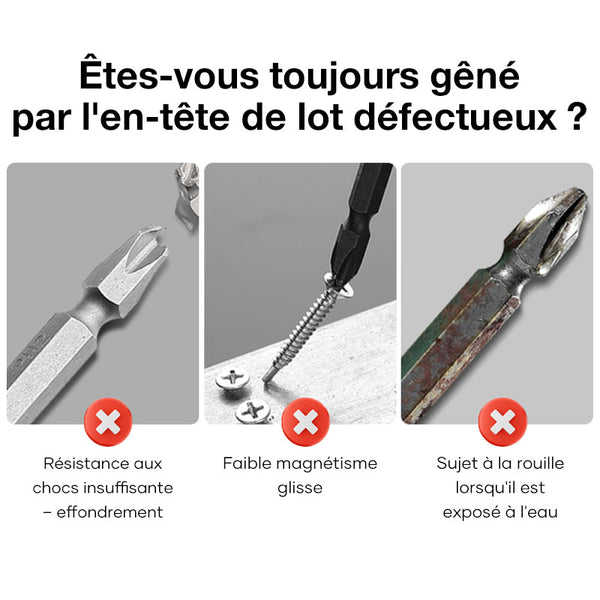 Êtes-vous toujours gêné par l'en-tête de lot défectueux ?

Résistance aux chocs insuffisante – effondrement

Faible magnétisme glisse

Sujet à la rouille lorsqu'il est exposé à l'eau