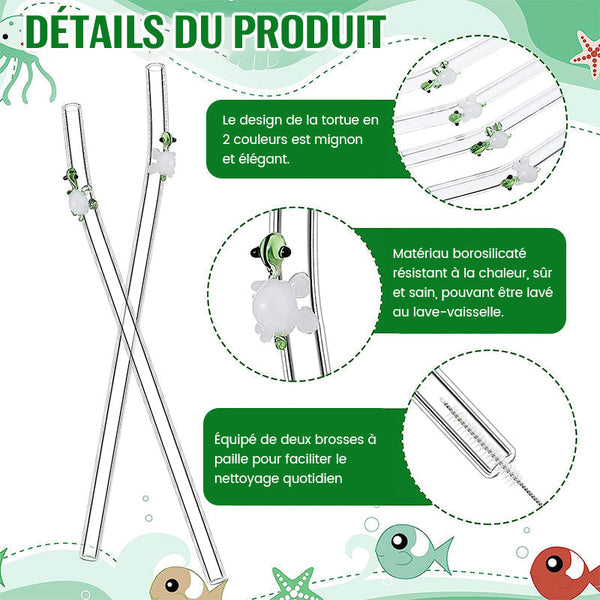 DÉTAILS DU PRODUIT

Le design de la tortue en 2 couleurs est mignon et élégant.

Matériau borosilicaté résistant à la chaleur, sûr et sain, pouvant être lavé au lave-vaisselle.

Équipé de deux brosses à paille pour faciliter le nettoyage quotidien