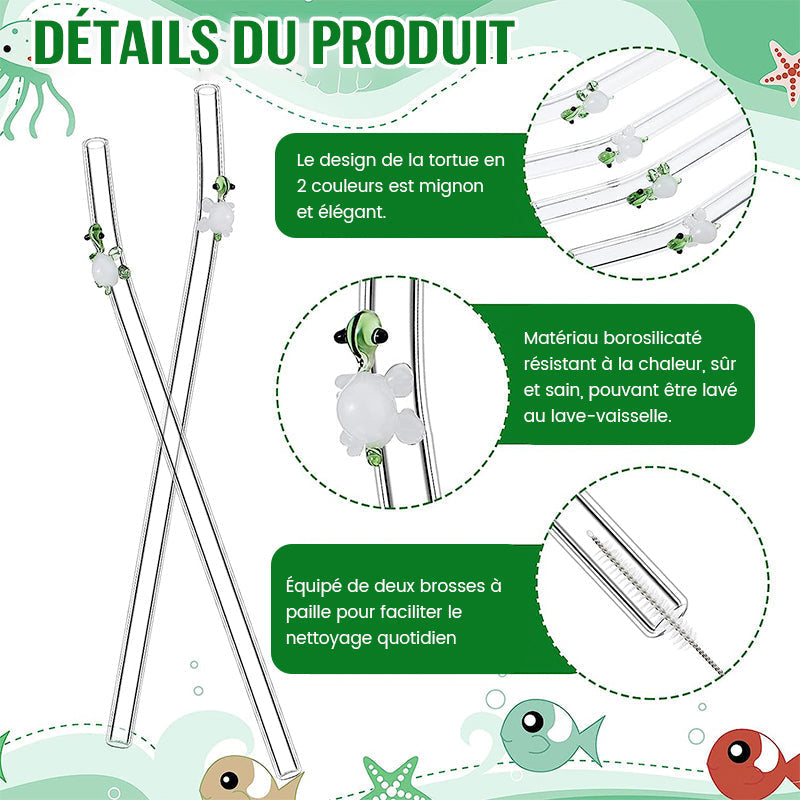 DÉTAILS DU PRODUIT

Le design de la tortue en 2 couleurs est mignon et élégant.

Matériau borosilicaté résistant à la chaleur, sûr et sain, pouvant être lavé au lave-vaisselle.

Équipé de deux brosses à paille pour faciliter le nettoyage quotidien