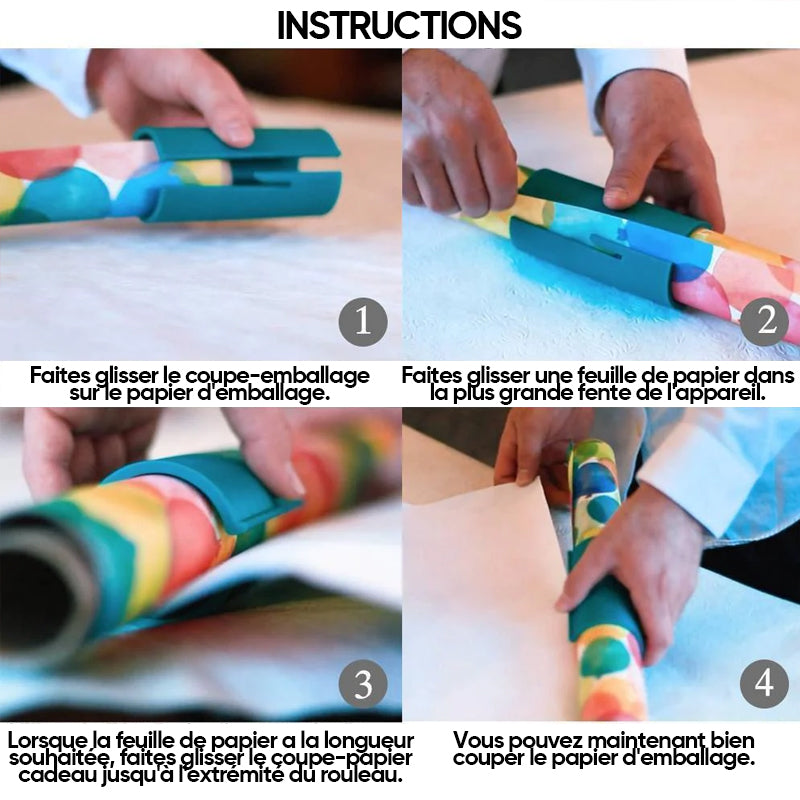 INSTRUCTIONS

1

Faites glisser le coupe-emballage sur le papier d'emballage.

2

Faites glisser une feuille de papier dans la plus grande fente de l'appareil.

3

Lorsque la feuille de papier a la longueur souhaitée, faites glisser le coupe-papier cadeau jusqu'à l'extrémité du rouleau.

4

Vous pouvez maintenant bien couper le papier d'emballage.