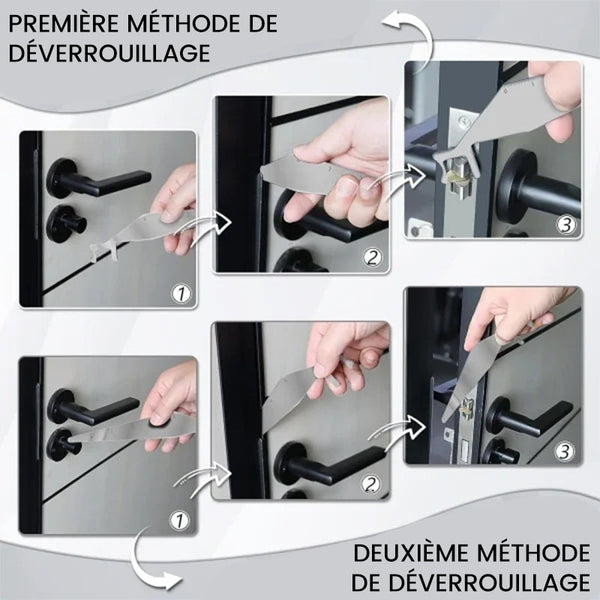 PREMIÈRE MÉTHODE DE DÉVERROUILLAGE

1

2

3

1

2

3

DEUXIÈME MÉTHODE DE DÉVERROUILLAGE